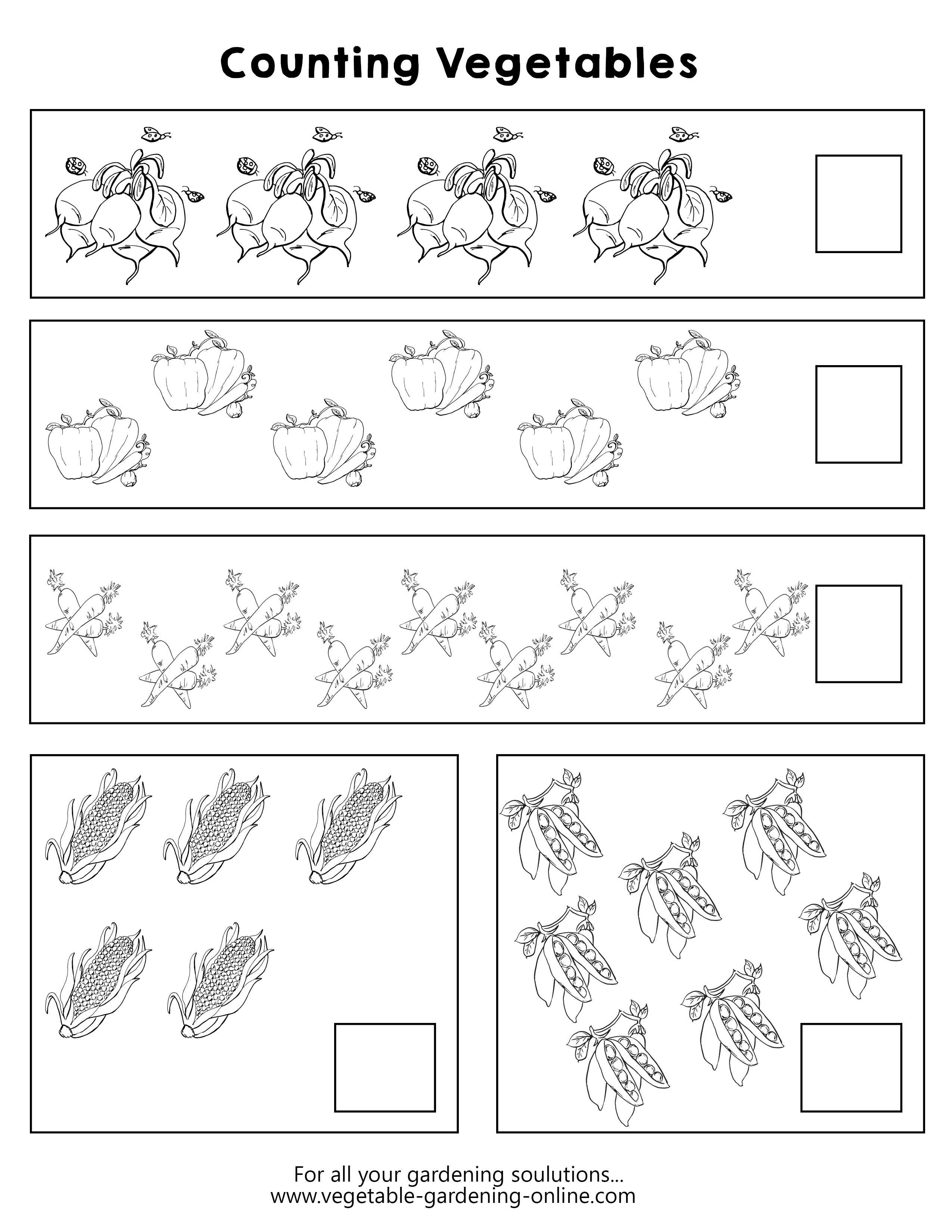 Counting Vegetables

For all your gardening soulutions...
www.vegetable-gardening-online.com